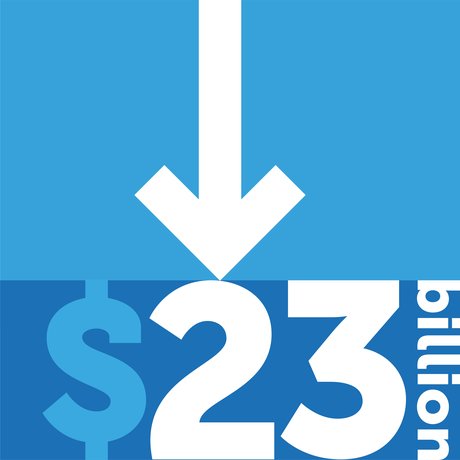 $23 billion